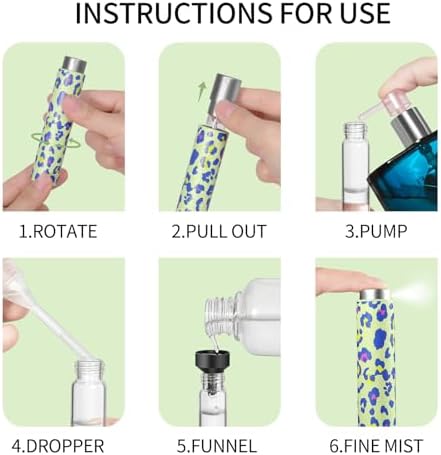 INSTRUCTIONS FOR USE

1.ROTATE

2.PULL OUT

3.PUMP

4.DROPPER

5.FUNNEL

6.FINE MIST